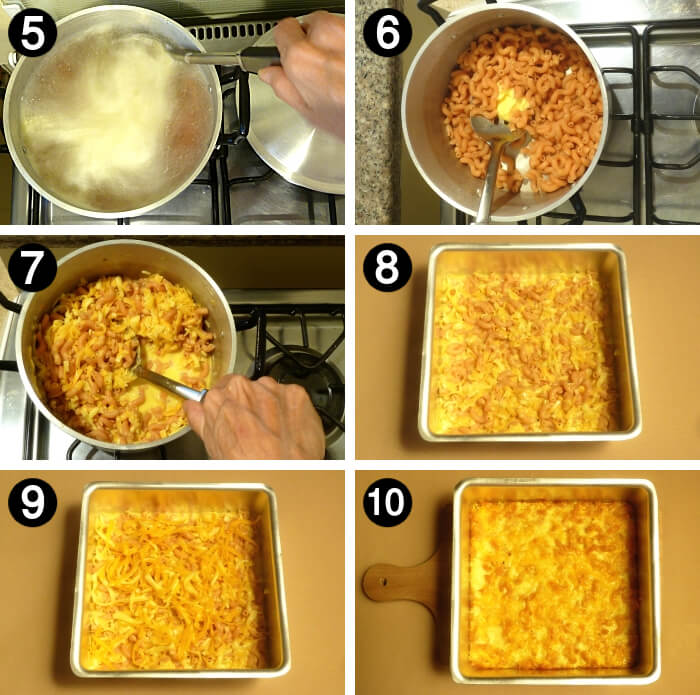 5

6

7

8

9

10